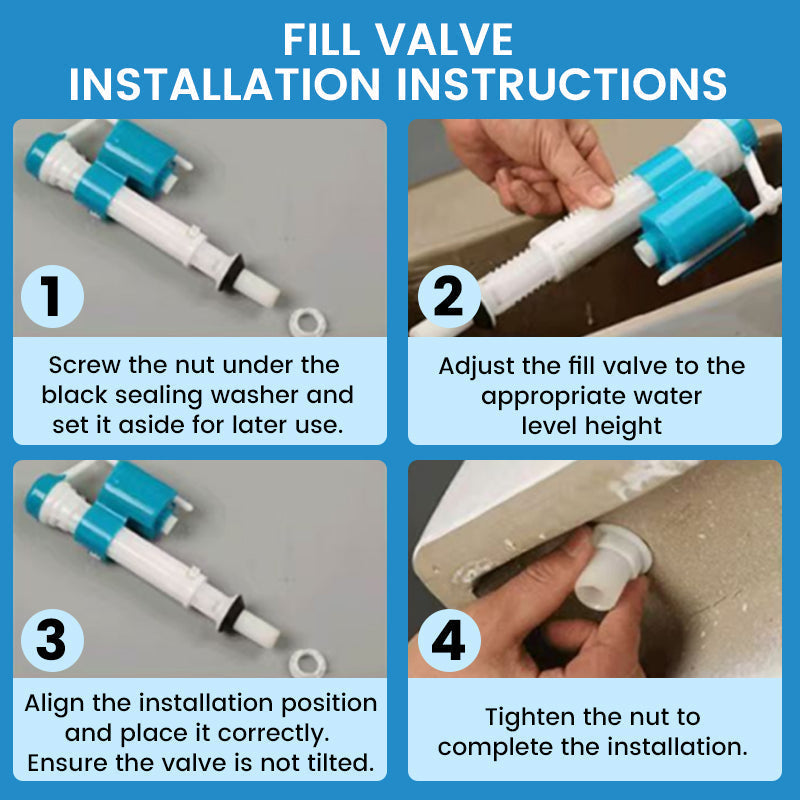 FILL VALVE
INSTALLATION INSTRUCTIONS

1

Screw the nut under the black sealing washer and set it aside for later use.

2

Adjust the fill valve to the appropriate water level height

3

Align the installation position and place it correctly. Ensure the valve is not tilted.

4

Tighten the nut to complete the installation.